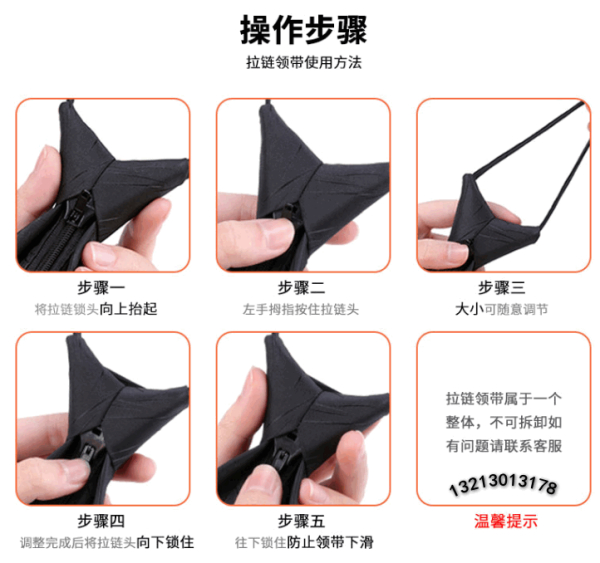 操作步骤
拉链领带使用方法

步骤一
将拉链锁头向上抬起

步骤二
左手拇指按住拉链头

步骤三
大小可随意调节

步骤四
调整完成后将拉链头向下锁住

步骤五
往下锁住防止领带下滑

拉链领带属于一个整体，不可拆卸如有问题请联系客服

13213013178

温馨提示